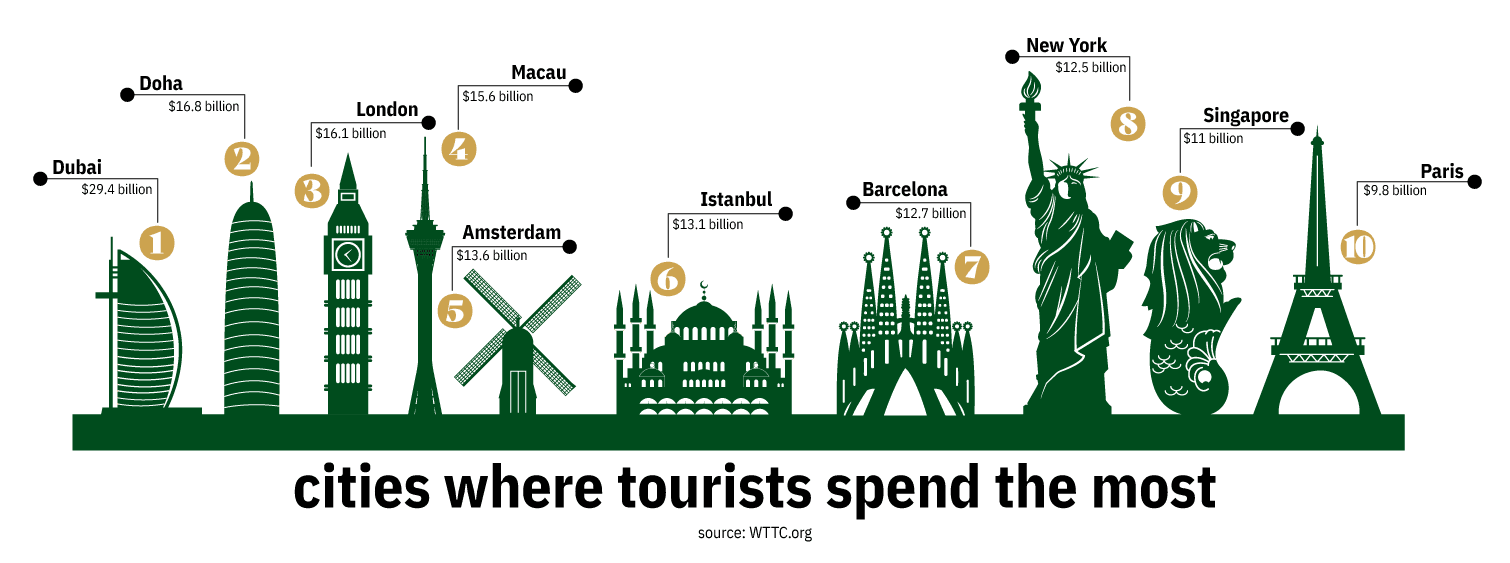 Dubai
$29.4 billion
1

Doha
$16.8 billion
2

London
$16.1 billion
3

Macau
$15.6 billion
4

Amsterdam
$13.6 billion
5

Istanbul
$13.1 billion
6

Barcelona
$12.7 billion
7

New York
$12.5 billion
8

Singapore
$11 billion
9

Paris
$9.8 billion
10

cities where tourists spend the most

source: WTTC.org